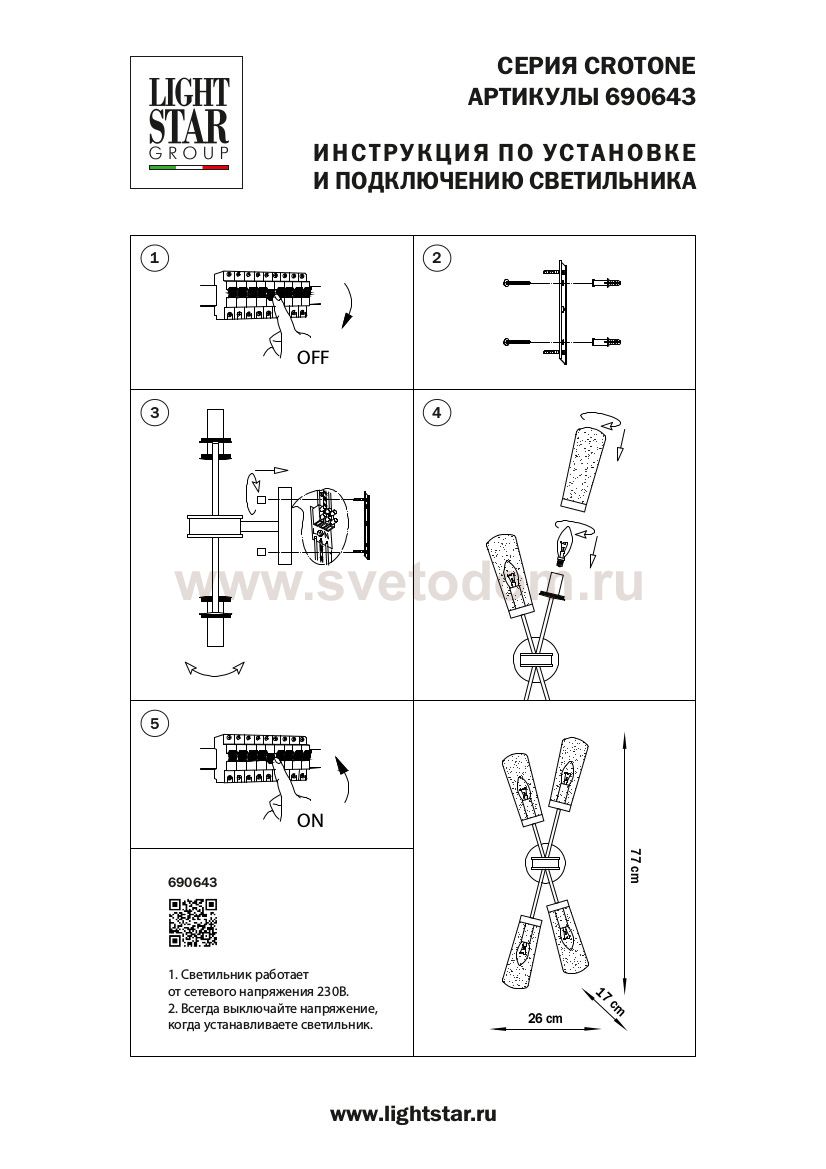 LIGHT STAR GROUP

СЕРИЯ CROTONE
АРТИКУЛЫ 690643

ИНСТРУКЦИЯ ПО УСТАНОВКЕ
И ПОДКЛЮЧЕНИЮ СВЕТИЛЬНИКА

1

OFF

2

3

4

www.svetodom.ru

5

ON

690643

1. Светильник работает от сетевого напряжения 230В.
2. Всегда выключайте напряжение, когда устанавливаете светильник.

77 cm

17 cm

26 cm

www.lightstar.ru