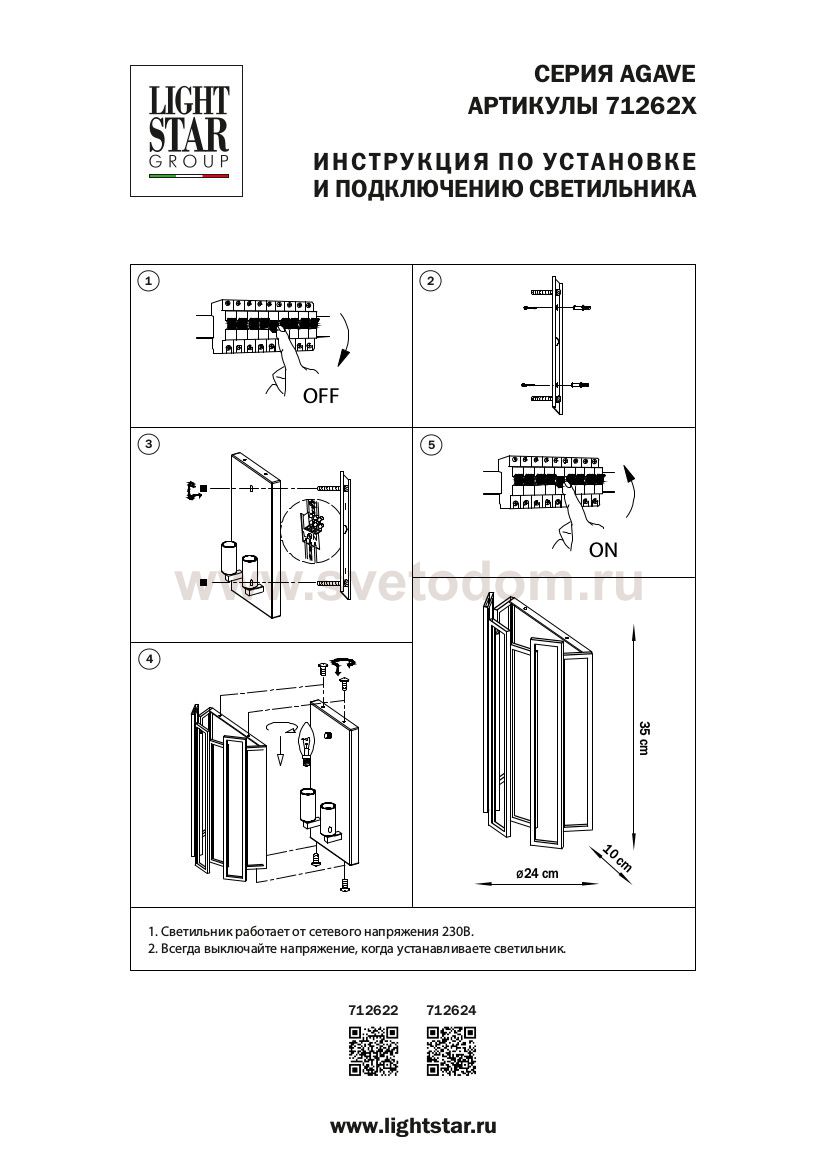 LIGHT STAR GROUP

СЕРИЯ AGAVE
АРТИКУЛЫ 71262X

ИНСТРУКЦИЯ ПО УСТАНОВКЕ
И ПОДКЛЮЧЕНИЮ СВЕТИЛЬНИКА

1

OFF

2

3

5

ON

www.svetodom.ru

4

35 cm

10 cm

ø24 cm

1. Светильник работает от сетевого напряжения 230В.
2. Всегда выключайте напряжение, когда устанавливаете светильник.

712622 712624

www.lightstar.ru