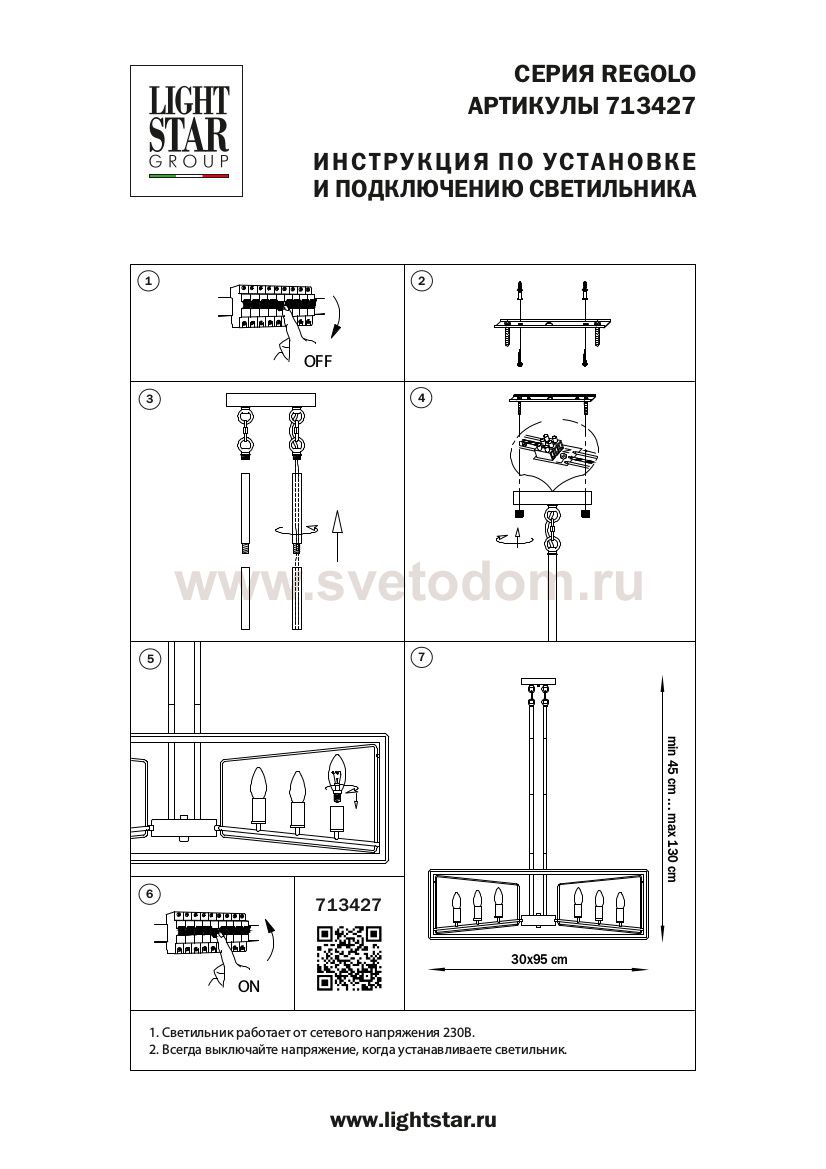 LIGHT STAR GROUP

СЕРИЯ REGOLO
АРТИКУЛЫ 713427

ИНСТРУКЦИЯ ПО УСТАНОВКЕ
И ПОДКЛЮЧЕНИЮ СВЕТИЛЬНИКА

1

OFF

2

3

4

www.svetodom.ru

5

7

min 45 cm ... max 130 cm

30x95 cm

6

ON

713427

1. Светильник работает от сетевого напряжения 230В.
2. Всегда выключайте напряжение, когда устанавливаете светильник.

www.lightstar.ru