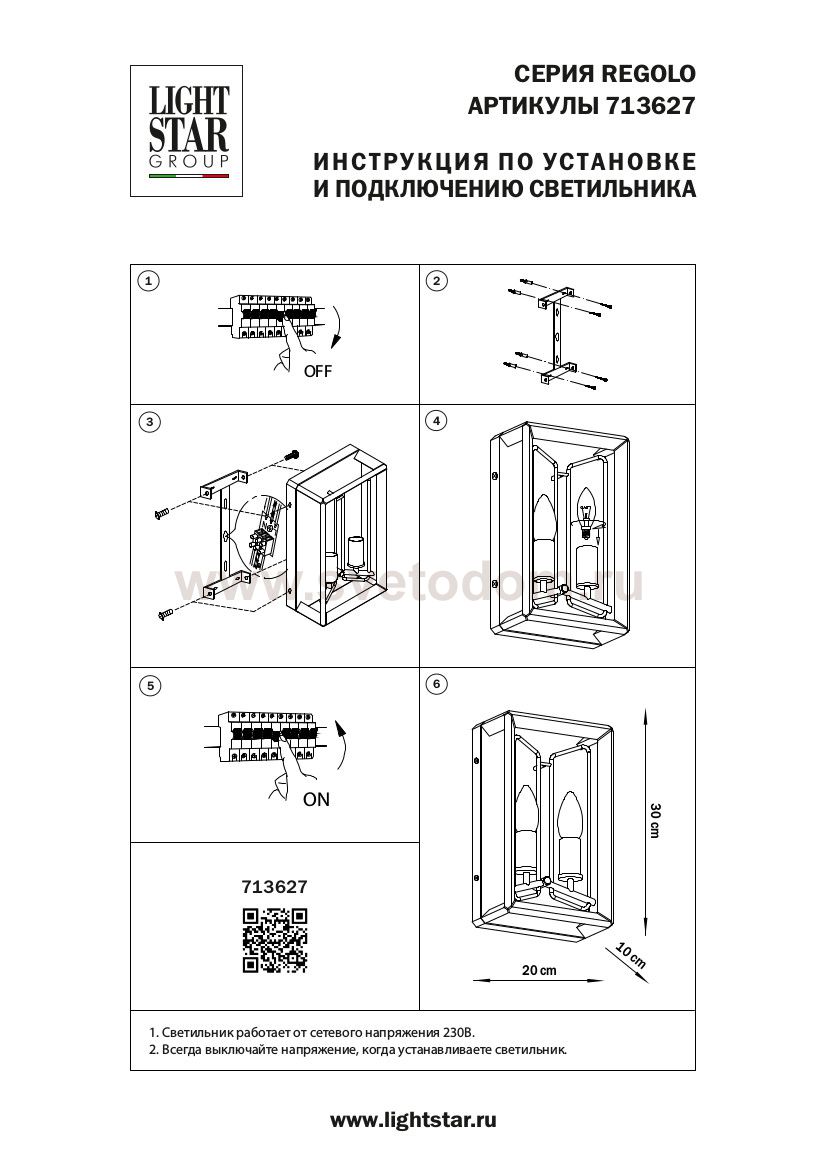 LIGHT STAR GROUP

СЕРИЯ REGOLO
АРТИКУЛЫ 713627

ИНСТРУКЦИЯ ПО УСТАНОВКЕ
И ПОДКЛЮЧЕНИЮ СВЕТИЛЬНИКА

1

OFF

2

3

4

www.svetodom.ru

5

ON

6

30 cm

10 cm

20 cm

713627

1. Светильник работает от сетевого напряжения 230В.
2. Всегда выключайте напряжение, когда устанавливаете светильник.

www.lightstar.ru