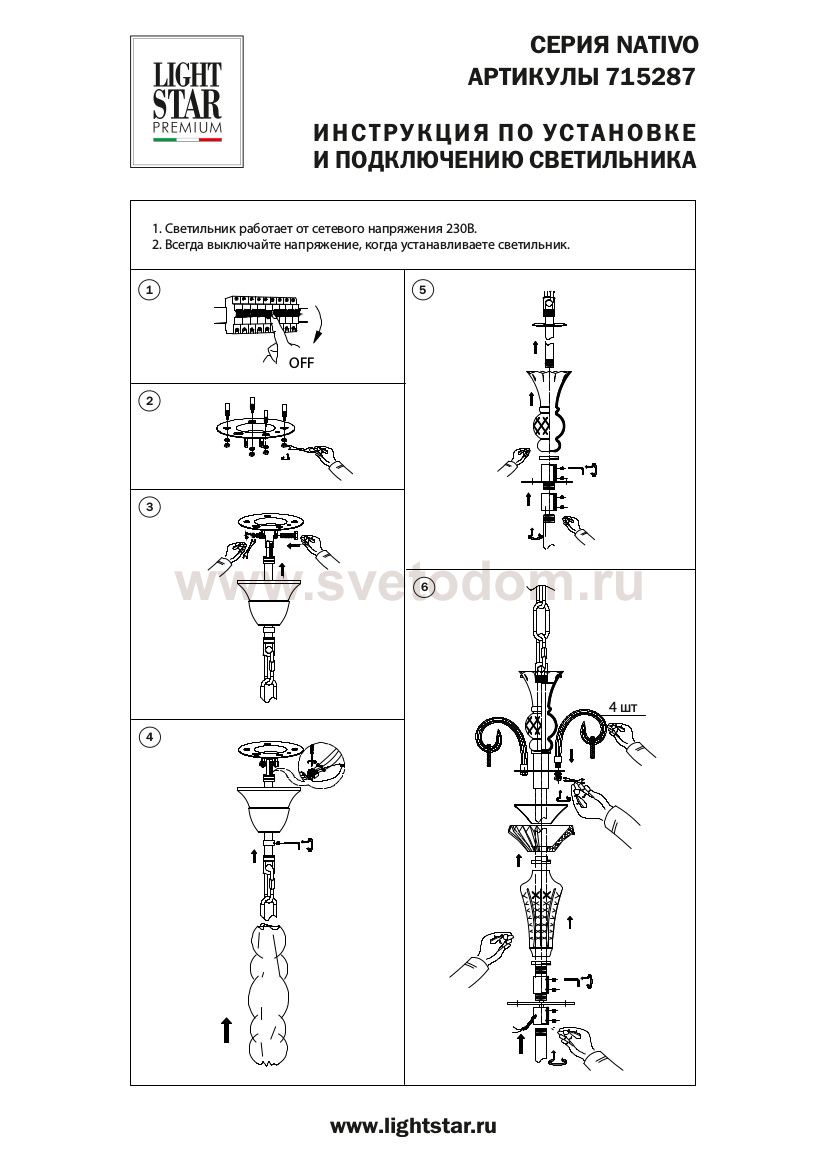 LIGHT STAR PREMIUM

СЕРИЯ NATIVO
АРТИКУЛЫ 715287

ИНСТРУКЦИЯ ПО УСТАНОВКЕ
И ПОДКЛЮЧЕНИЮ СВЕТИЛЬНИКА

1. Светильник работает от сетевого напряжения 230В.
2. Всегда выключайте напряжение, когда устанавливаете светильник.

1

OFF

2

3

4

5

6

4 шт

www.svetodom.ru

www.lightstar.ru