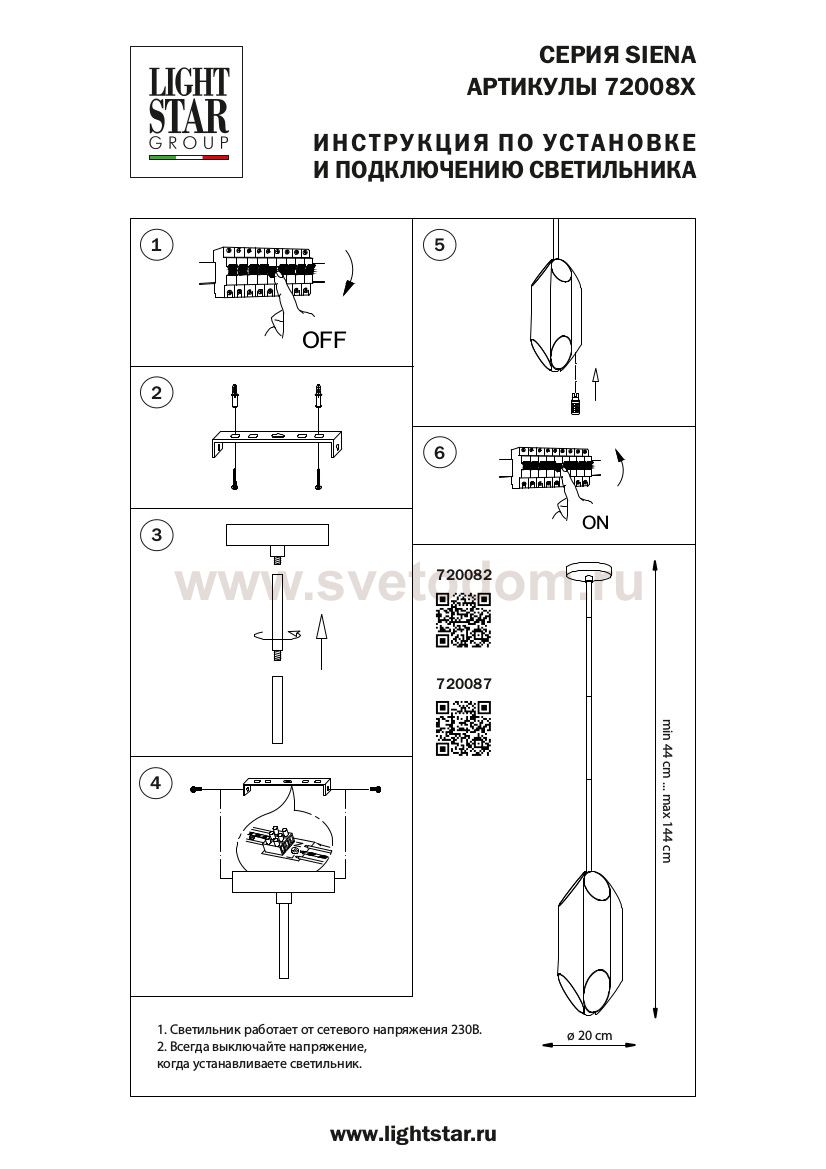 LIGHT STAR GROUP

СЕРИЯ SIENA
АРТИКУЛЫ 72008X

ИНСТРУКЦИЯ ПО УСТАНОВКЕ
И ПОДКЛЮЧЕНИЮ СВЕТИЛЬНИКА

1

OFF

2

3

4

5

6

ON

www.svetodom.ru

720082

720087

min 44 cm ... max 144 cm

ø 20 cm

1. Светильник работает от сетевого напряжения 230В.
2. Всегда выключайте напряжение, когда устанавливаете светильник.

www.lightstar.ru