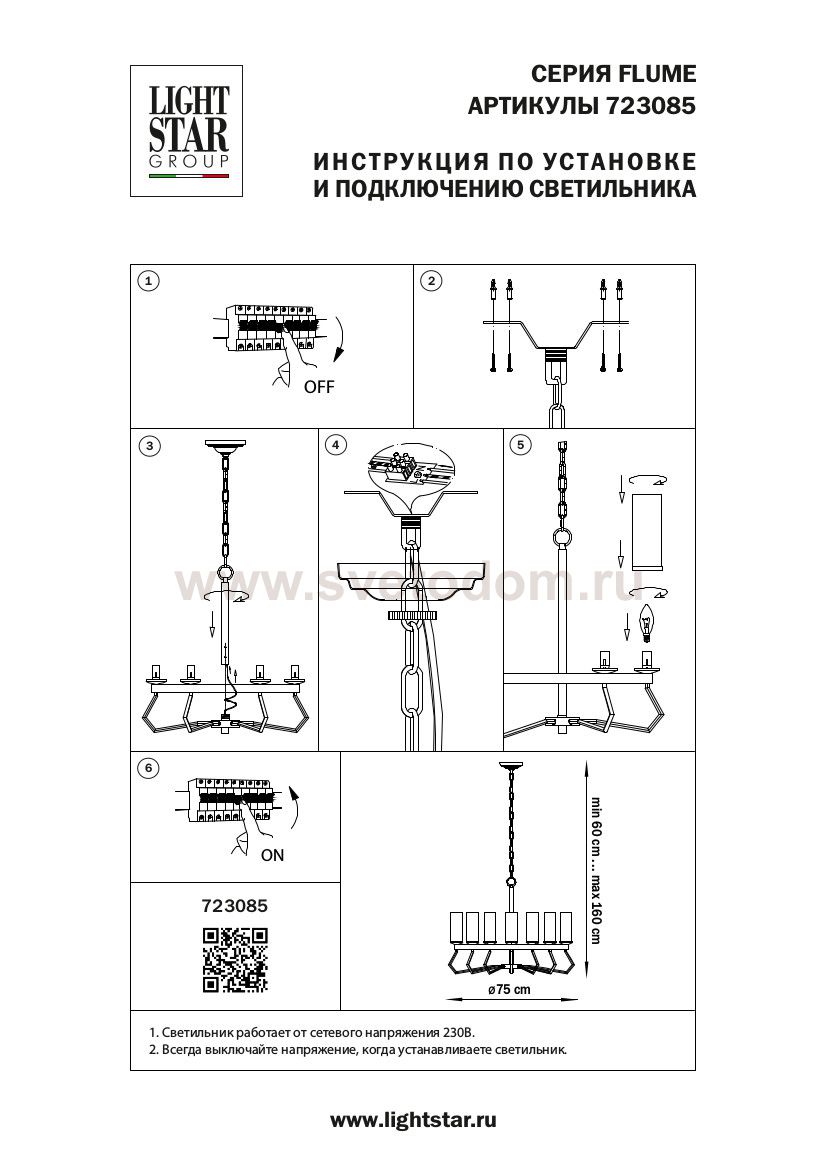 LIGHT STAR GROUP

СЕРИЯ FLUME
АРТИКУЛЫ 723085

ИНСТРУКЦИЯ ПО УСТАНОВКЕ
И ПОДКЛЮЧЕНИЮ СВЕТИЛЬНИКА

1

OFF

2

3

4

5

www.svetodom.ru

6

ON

723085

min 60 cm ... max 160 cm

ø75 cm

1. Светильник работает от сетевого напряжения 230В.
2. Всегда выключайте напряжение, когда устанавливаете светильник.

www.lightstar.ru