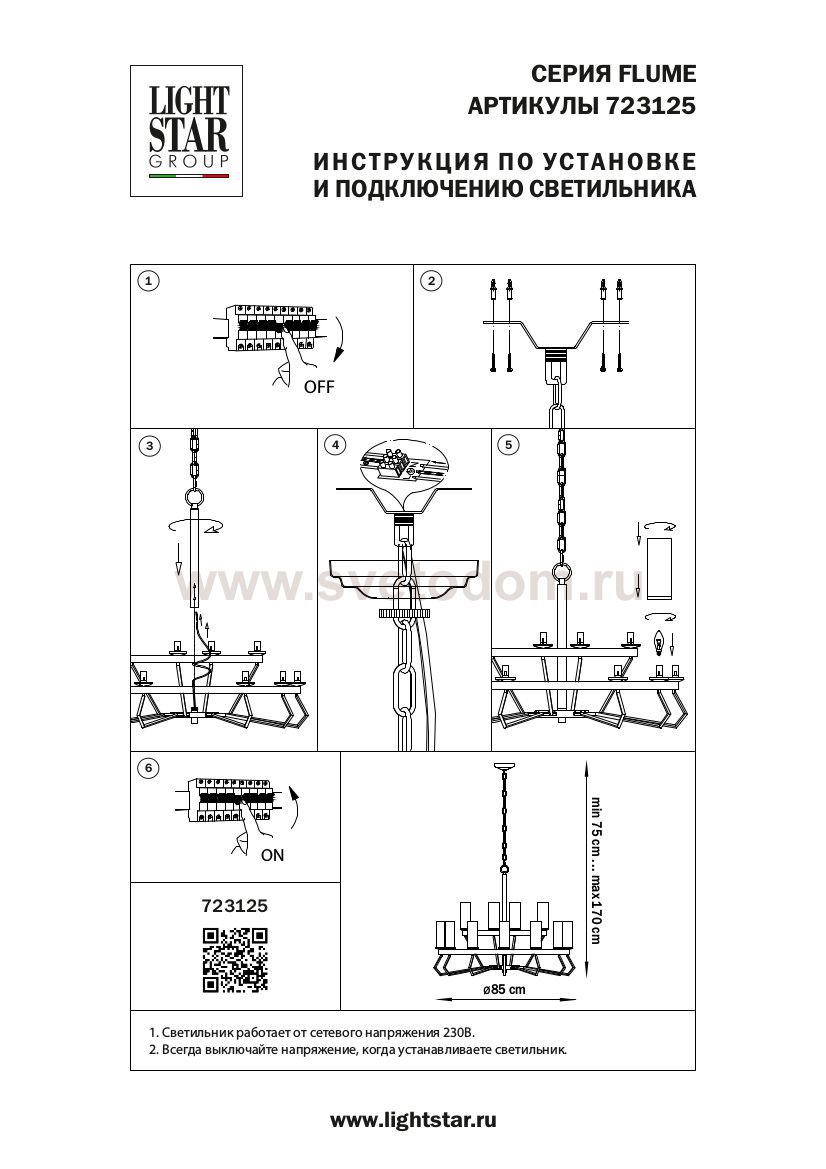 LIGHT STAR GROUP

СЕРИЯ FLUME
АРТИКУЛЫ 723125

ИНСТРУКЦИЯ ПО УСТАНОВКЕ И ПОДКЛЮЧЕНИЮ СВЕТИЛЬНИКА

1

OFF

2

3

4

5

www.svetodom.ru

6

ON

723125

min 75 cm ... max170 cm

ø85 cm

1. Светильник работает от сетевого напряжения 230В.
2. Всегда выключайте напряжение, когда устанавливаете светильник.

www.lightstar.ru