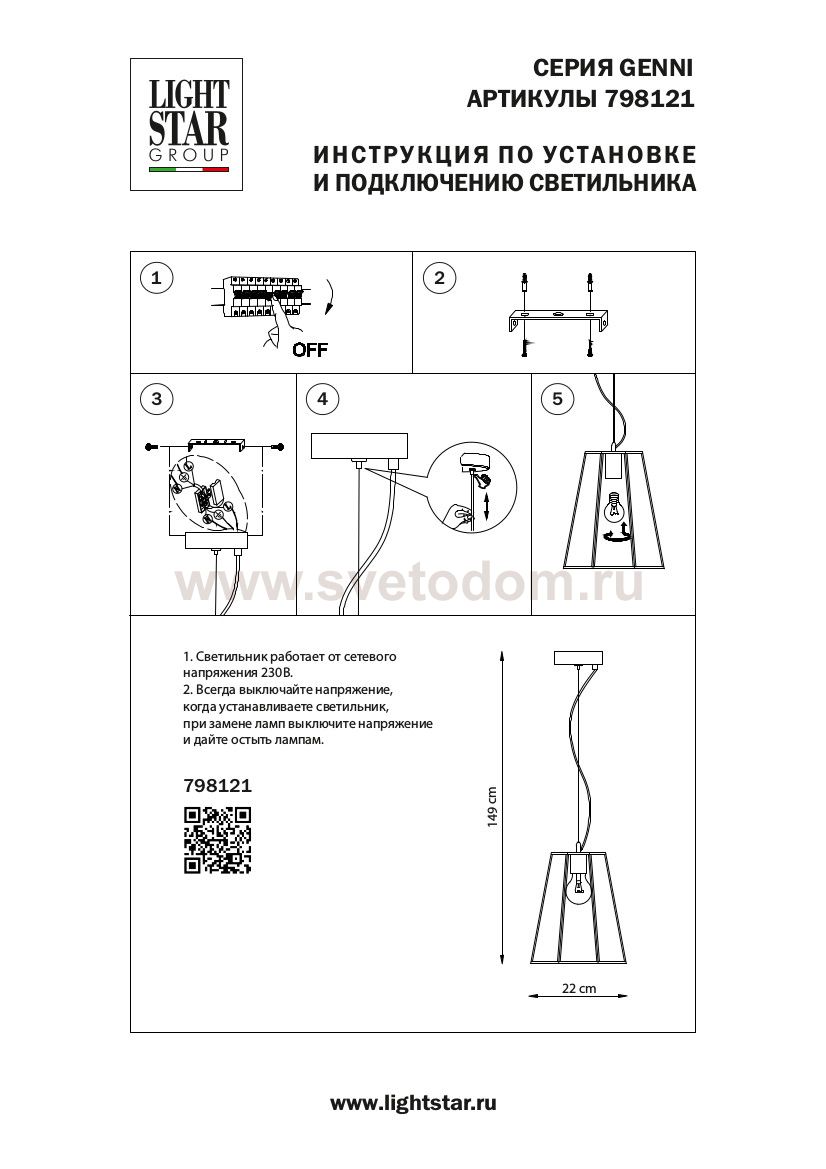 LIGHT STAR GROUP

СЕРИЯ GENNI
АРТИКУЛЫ 798121

ИНСТРУКЦИЯ ПО УСТАНОВКЕ
И ПОДКЛЮЧЕНИЮ СВЕТИЛЬНИКА

1
OFF

2

3

4

5

www.svetodom.ru

1. Светильник работает от сетевого напряжения 230В.
2. Всегда выключайте напряжение, когда устанавливаете светильник, при замене ламп выключите напряжение и дайте остыть лампам.

798121

149 cm

22 cm

www.lightstar.ru