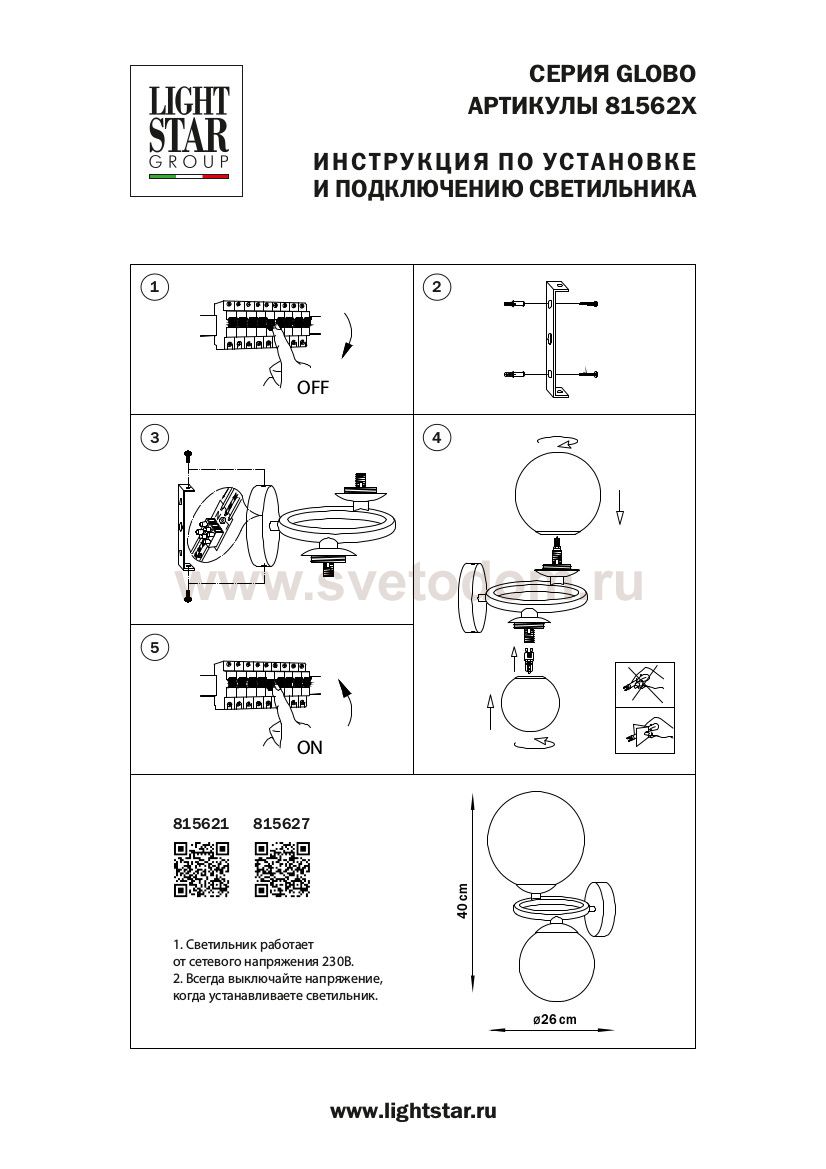 LIGHT STAR GROUP

СЕРИЯ GLOBO
АРТИКУЛЫ 81562X

ИНСТРУКЦИЯ ПО УСТАНОВКЕ
И ПОДКЛЮЧЕНИЮ СВЕТИЛЬНИКА

1

OFF

2

3

4

www.svetodom.ru

5

ON

815621 815627

1. Светильник работает
от сетевого напряжения 230В.
2. Всегда выключайте напряжение,
когда устанавливаете светильник.

40 cm

ø26 cm

www.lightstar.ru