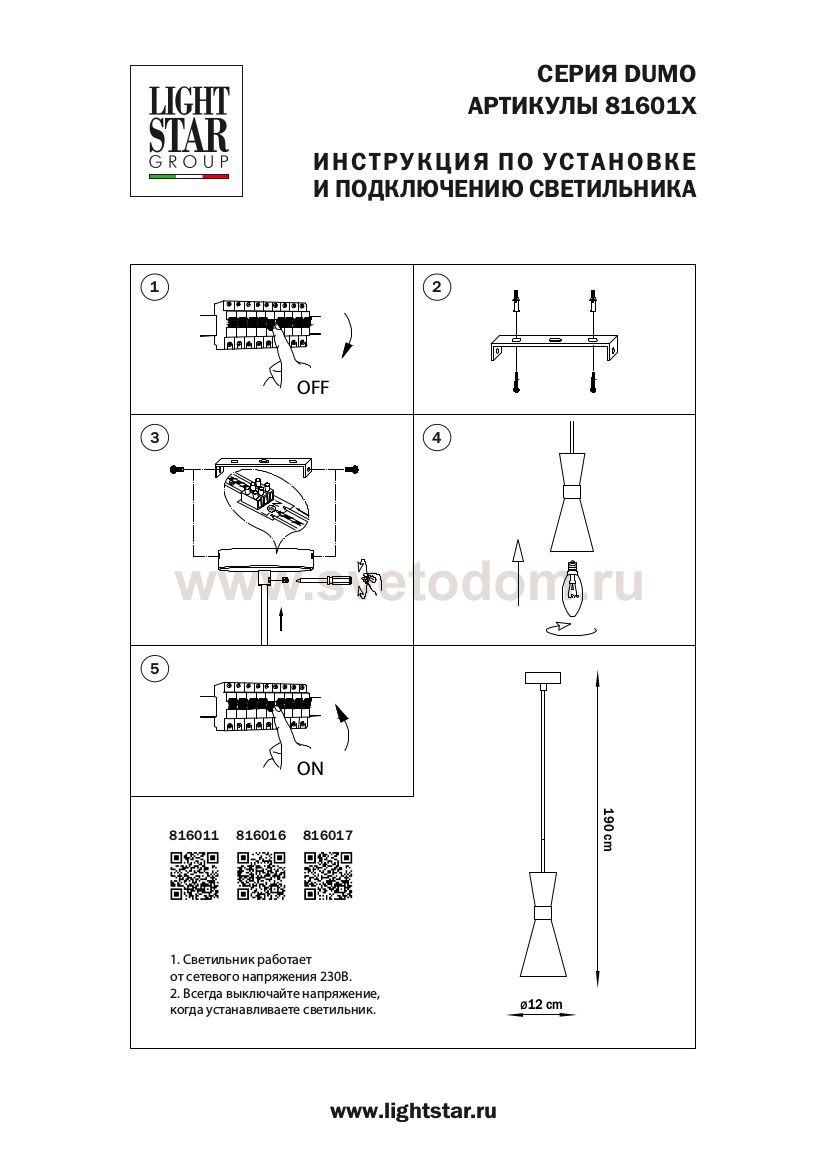 LIGHT STAR GROUP

СЕРИЯ DUMO
АРТИКУЛЫ 81601X

ИНСТРУКЦИЯ ПО УСТАНОВКЕ
И ПОДКЛЮЧЕНИЮ СВЕТИЛЬНИКА

1

OFF

2

3

4

www.svetodom.ru

5

ON

190 cm

ø12 cm

816011 816016 816017

1. Светильник работает от сетевого напряжения 230В.
2. Всегда выключайте напряжение, когда устанавливаете светильник.

www.lightstar.ru