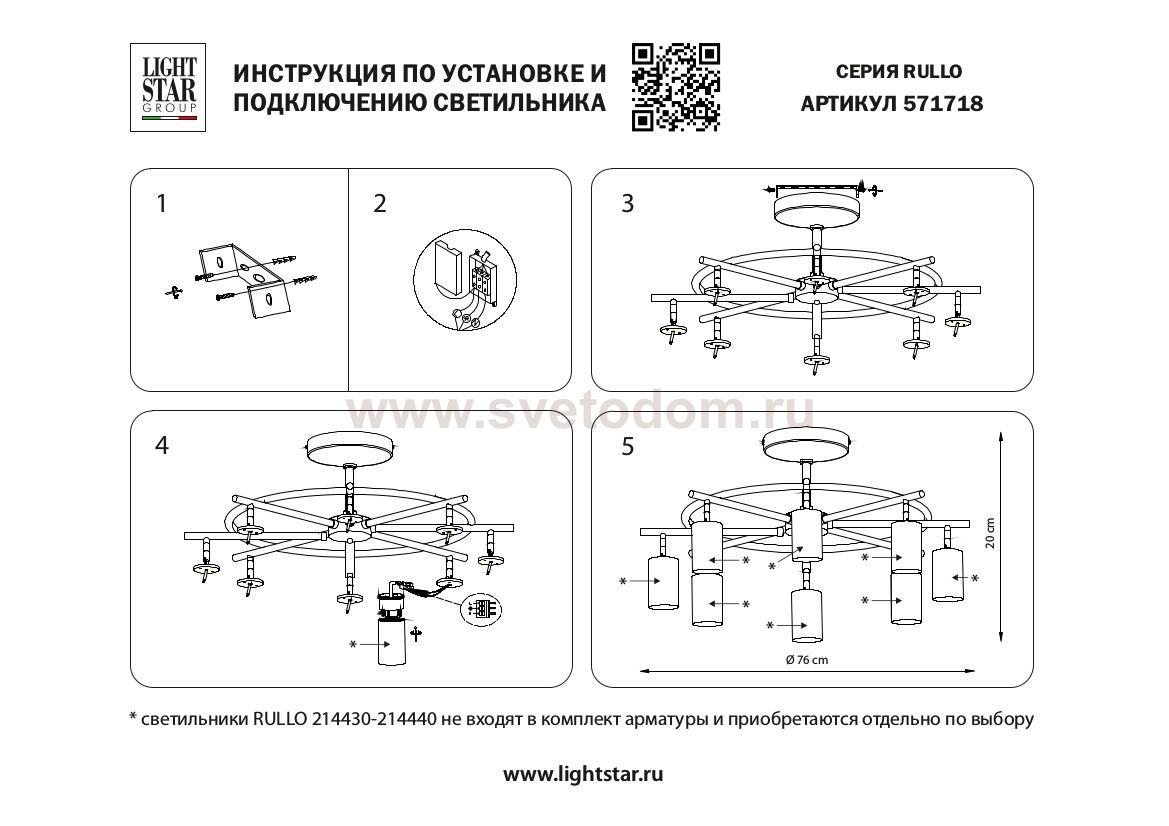 LIGHT STAR GROUP

ИНСТРУКЦИЯ ПО УСТАНОВКЕ И ПОДКЛЮЧЕНИЮ СВЕТИЛЬНИКА

СЕРИЯ RULLO
АРТИКУЛ 571718

1

2

3

www.svetodom.ru

4

*

5

*

*

*

*

*

*

*

*

20 cm

Ø 76 cm

* светильники RULLO 214430-214440 не входят в комплект арматуры и приобретаются отдельно по выбору

www.lightstar.ru