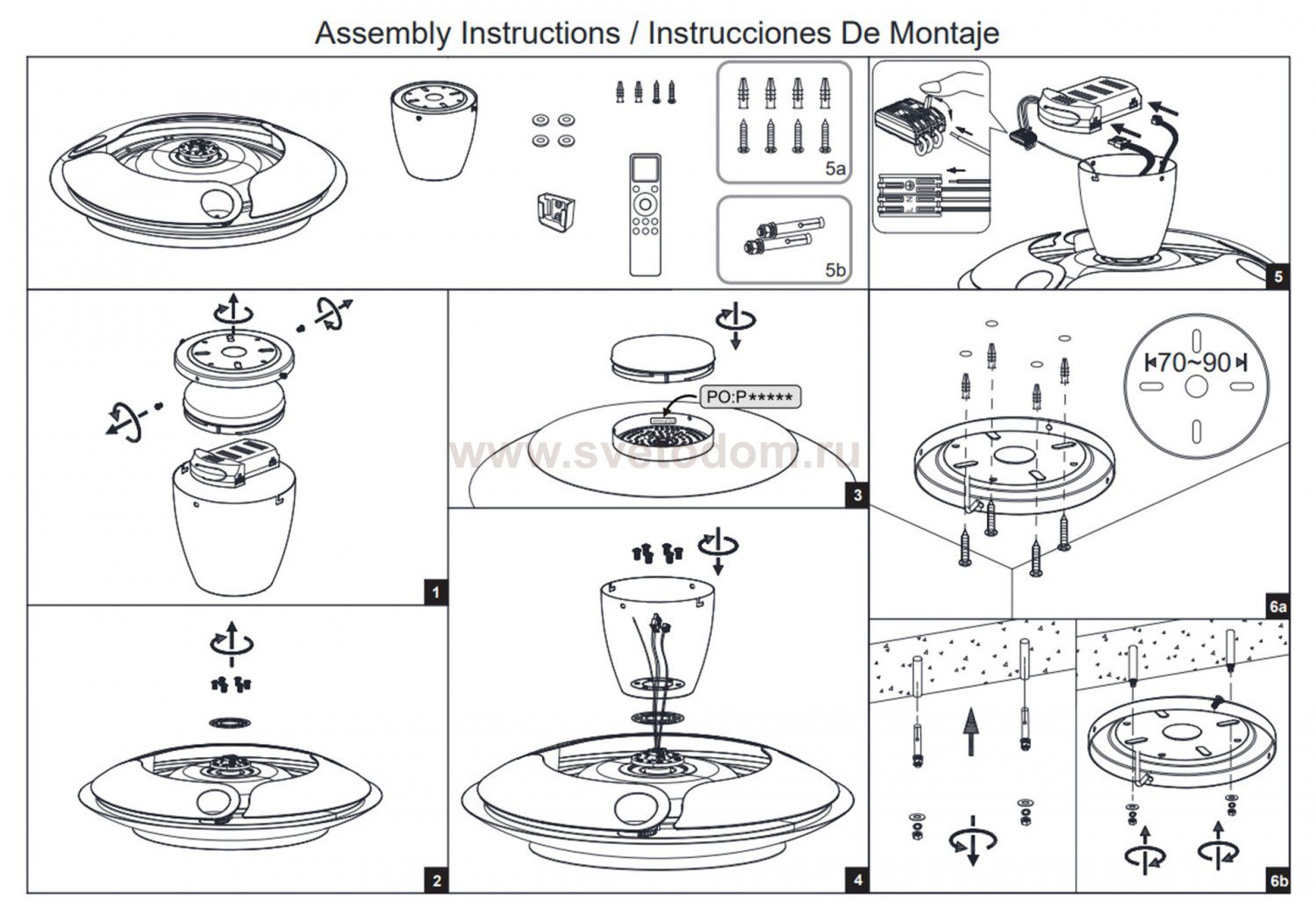 Assembly Instructions / Instrucciones De Montaje

5a

5b

5

1

PO:P*****

www.svetodom.ru

3

70~90

6a

2

4

6b