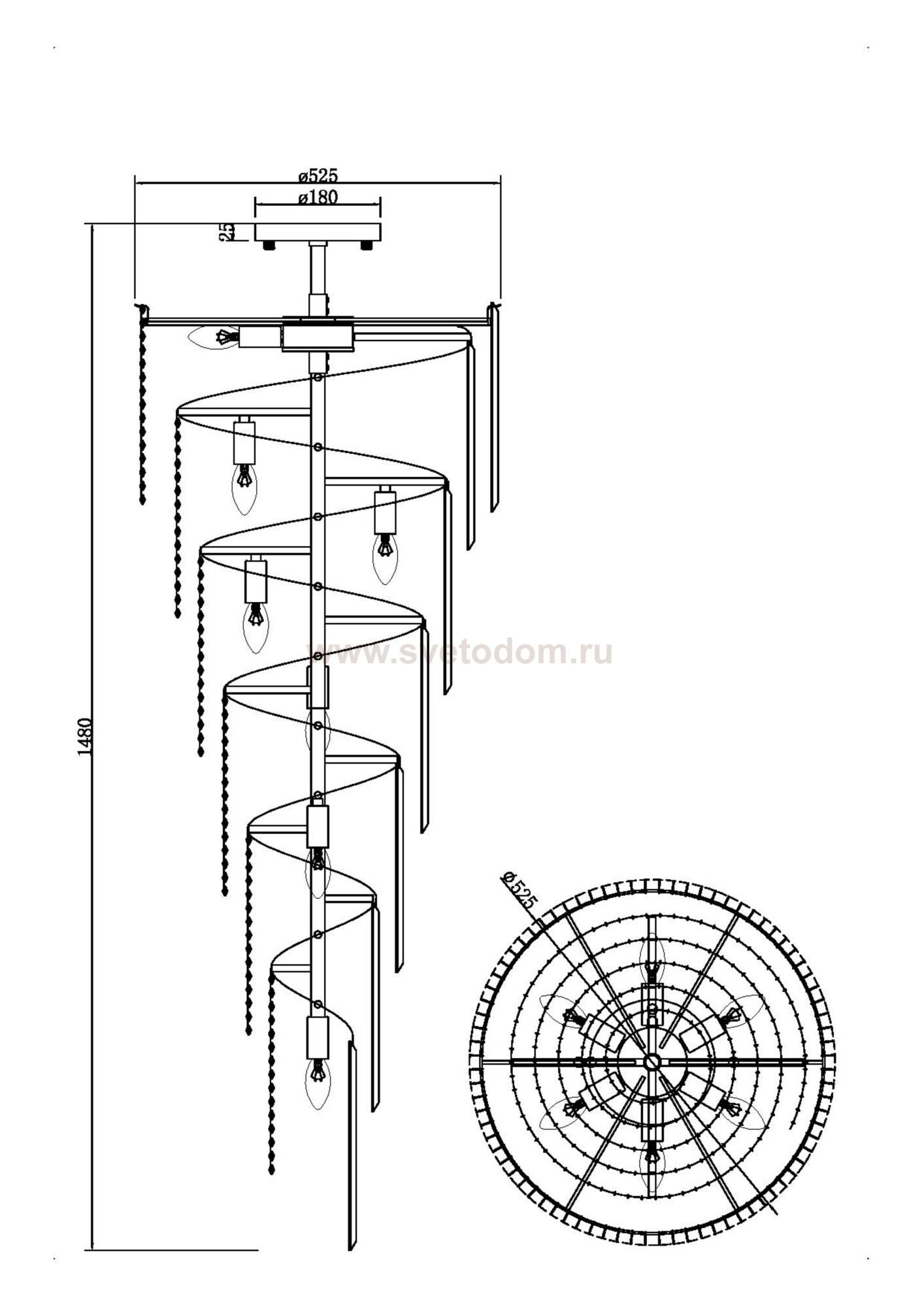 ø525
ø180
25
1480
www.svetodom.ru
ø525