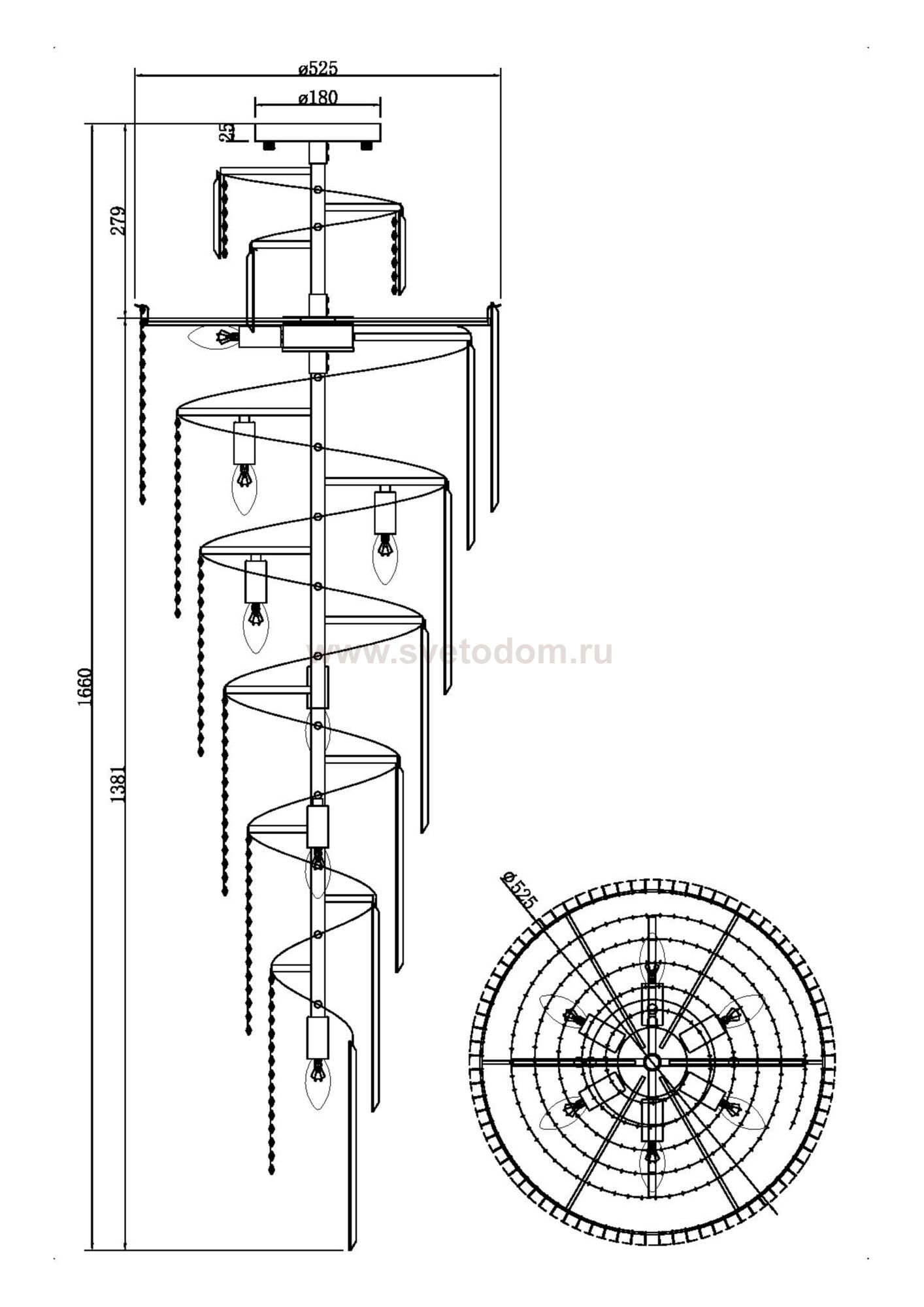 ø525
ø180
25
279
1660
1381
www.svetodom.ru
ø525