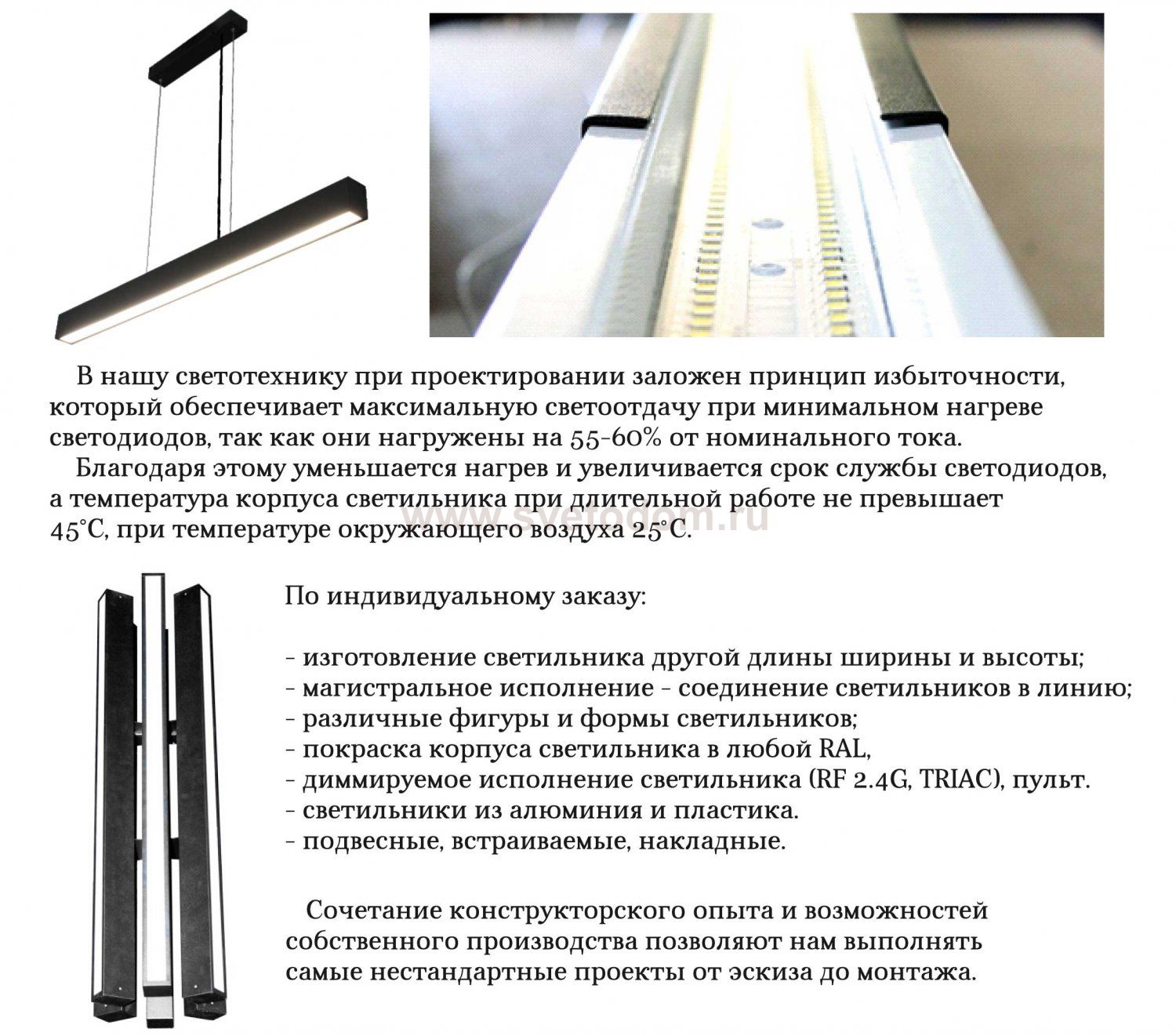 В нашу светотехнику при проектировании заложен принцип избыточности, который обеспечивает максимальную светоотдачу при минимальном нагреве светодиодов, так как они нагружены на 55-60% от номинального тока.
Благодаря этому уменьшается нагрев и увеличивается срок службы светодиодов, а температура корпуса светильника при длительной работе не превышает 45°С, при температуре окружающего воздуха 25°С.

www.svetodom.ru

По индивидуальному заказу:

- изготовление светильника другой длины ширины и высоты;
- магистральное исполнение - соединение светильников в линию;
- различные фигуры и формы светильников;
- покраска корпуса светильника в любой RAL,
- диммируемое исполнение светильника (RF 2.4G, TRIAC), пульт.
- светильники из алюминия и пластика.
- подвесные, встраиваемые, накладные.

Сочетание конструкторского опыта и возможностей собственного производства позволяют нам выполнять самые нестандартные проекты от эскиза до монтажа.