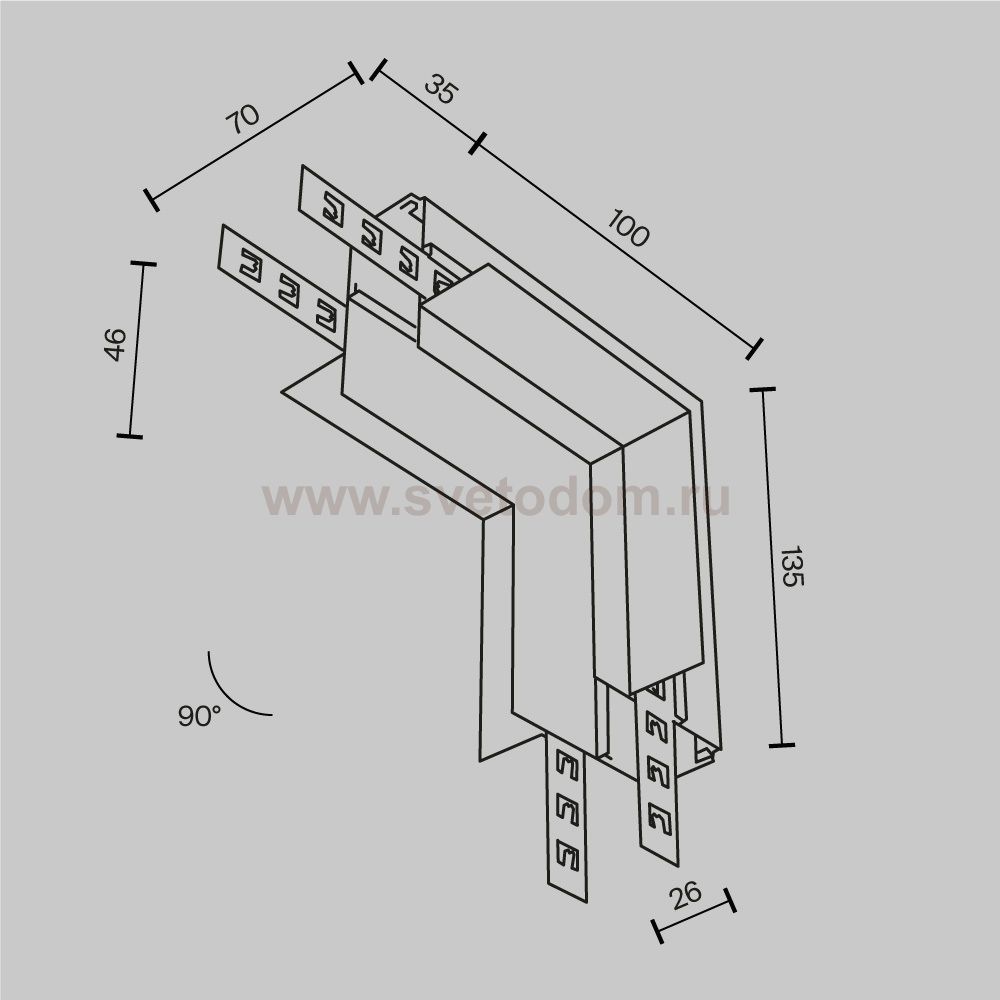 70
35
100
46
www.svetodom.ru
135
90°
26