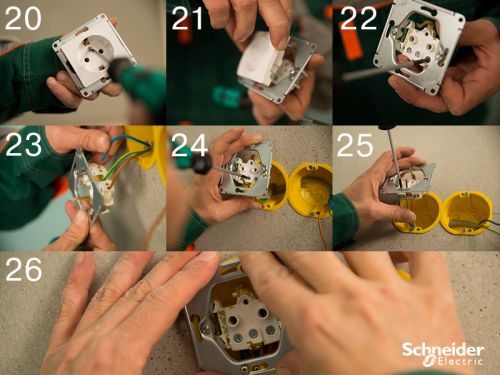 20

21

22

23

24

25

26

Schneider Electric